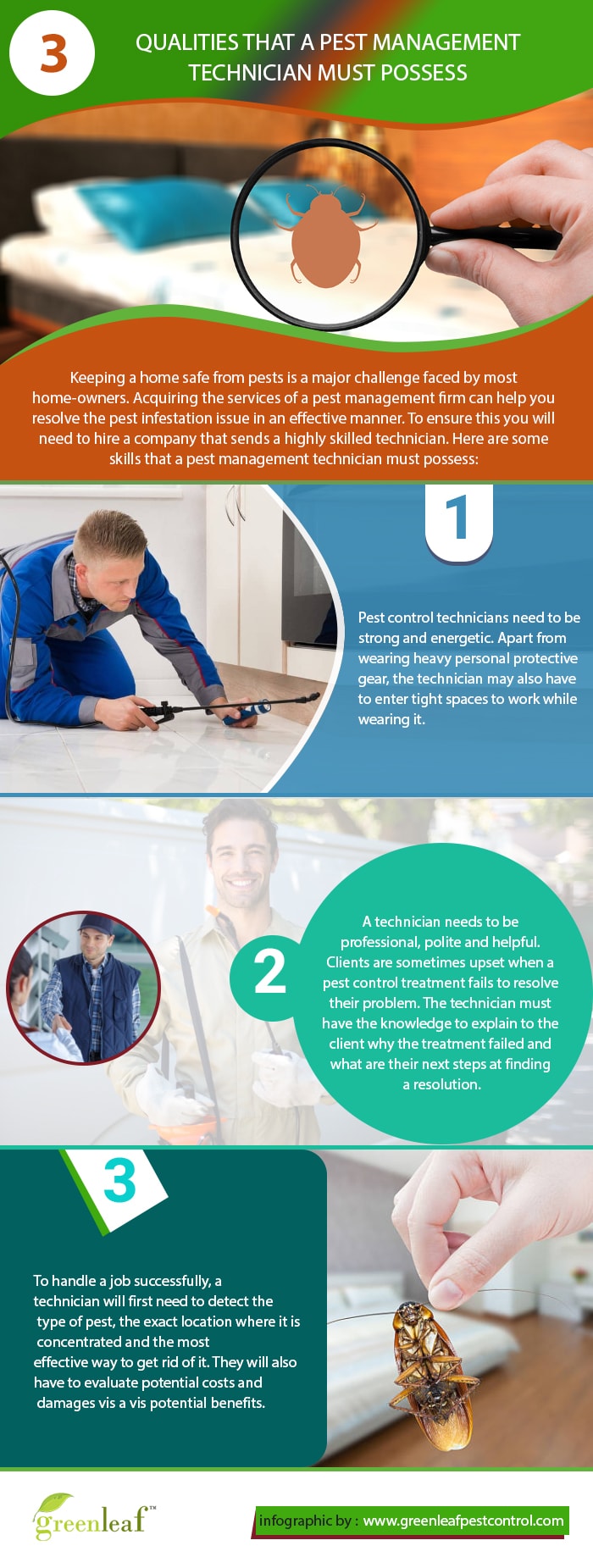 3

QUALITIES THAT A PEST MANAGEMENT TECHNICIAN MUST POSSESS

Keeping a home safe from pests is a major challenge faced by most home-owners. Acquiring the services of a pest management firm can help you resolve the pest infestation issue in an effective manner. To ensure this you will need to hire a company that sends a highly skilled technician. Here are some skills that a pest management technician must possess:

1

Pest control technicians need to be strong and energetic. Apart from wearing heavy personal protective gear, the technician may also have to enter tight spaces to work while wearing it.

2

A technician needs to be professional, polite and helpful. Clients are sometimes upset when a pest control treatment fails to resolve their problem. The technician must have the knowledge to explain to the client why the treatment failed and what are their next steps at finding a resolution.

3

To handle a job successfully, a technician will first need to detect the type of pest, the exact location where it is concentrated and the most effective way to get rid of it. They will also have to evaluate potential costs and damages vis a vis potential benefits.

greenleaf™

infographic by : www.greenleafpestcontrol.com